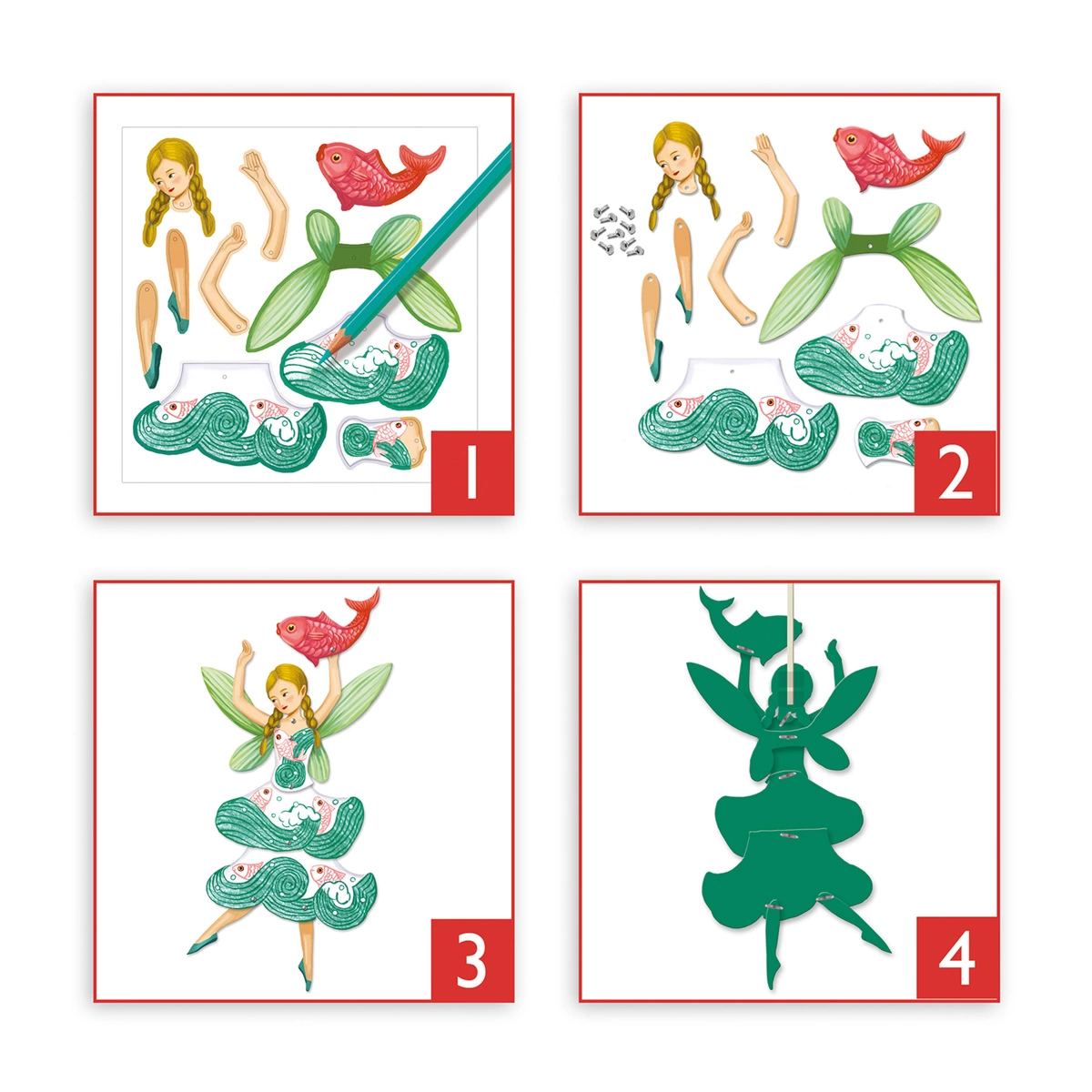 1

2

3

4